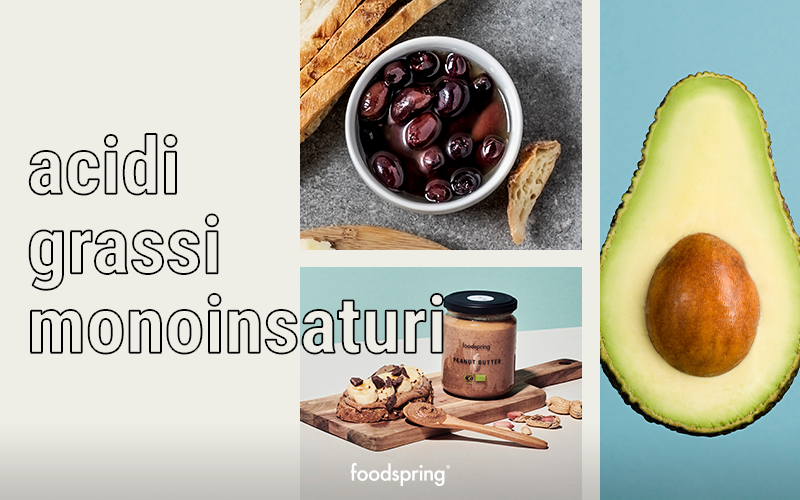 acidi grassi monoinsaturi

foodspring
PEANUT BUTTER

foodspring®